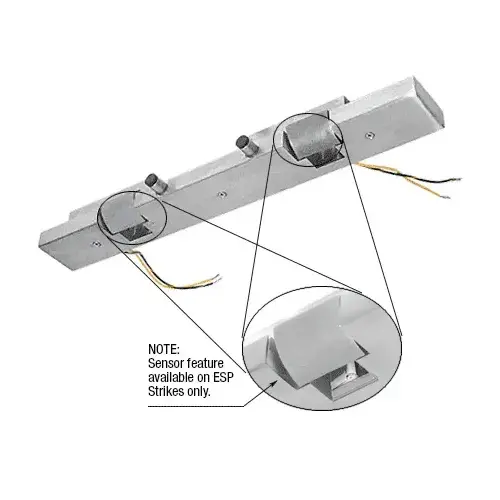 NOTE:
Sensor feature available on ESP Strikes only.